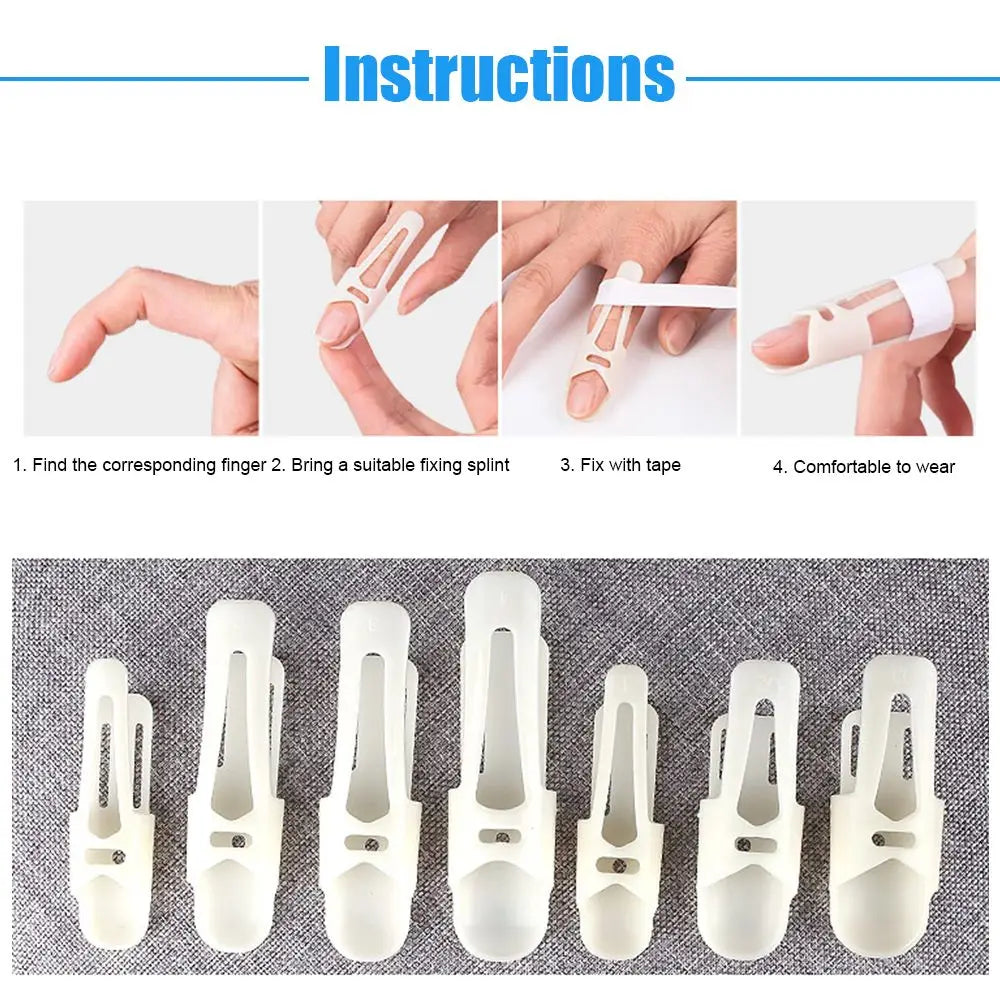 Instructions

1. Find the corresponding finger 2. Bring a suitable fixing splint 3. Fix with tape 4. Comfortable to wear